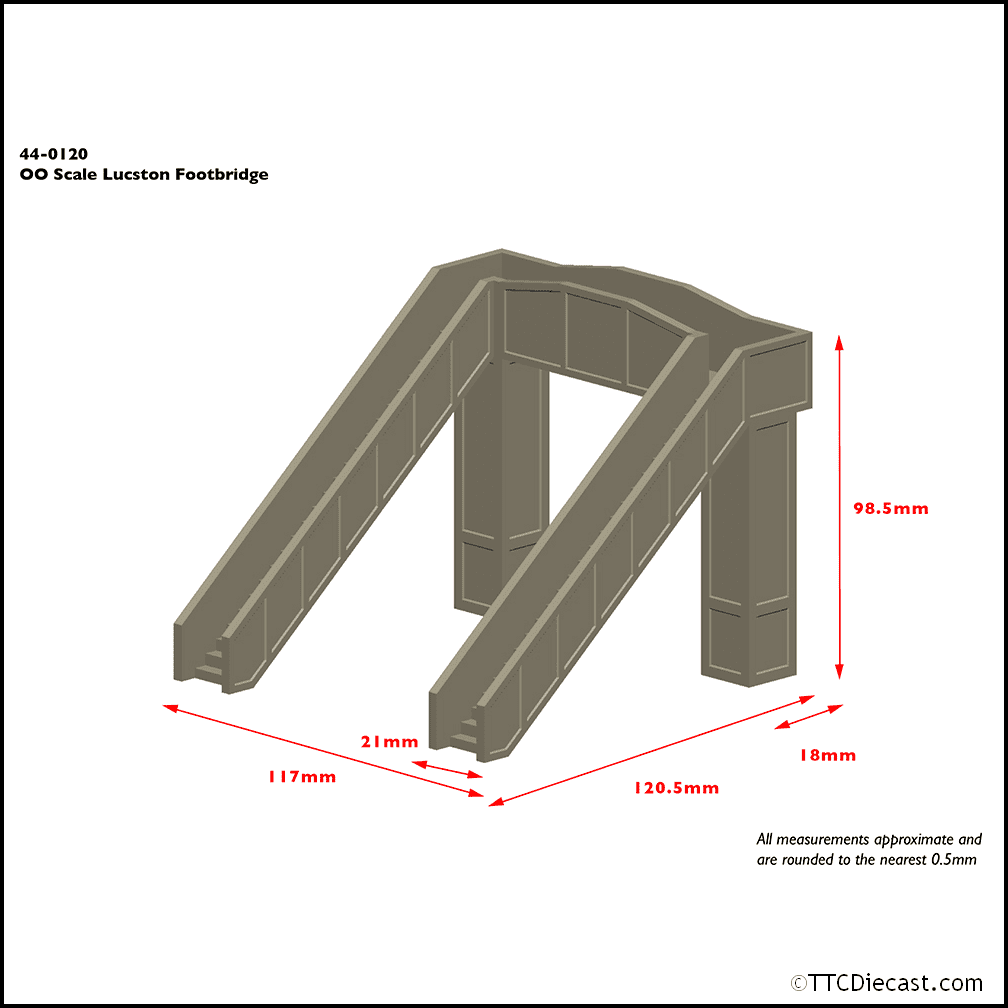 44-0120
OO Scale Lucston Footbridge

98.5mm

21mm

117mm

120.5mm

18mm

All measurements approximate and are rounded to the nearest 0.5mm

©TTCDiecast.com