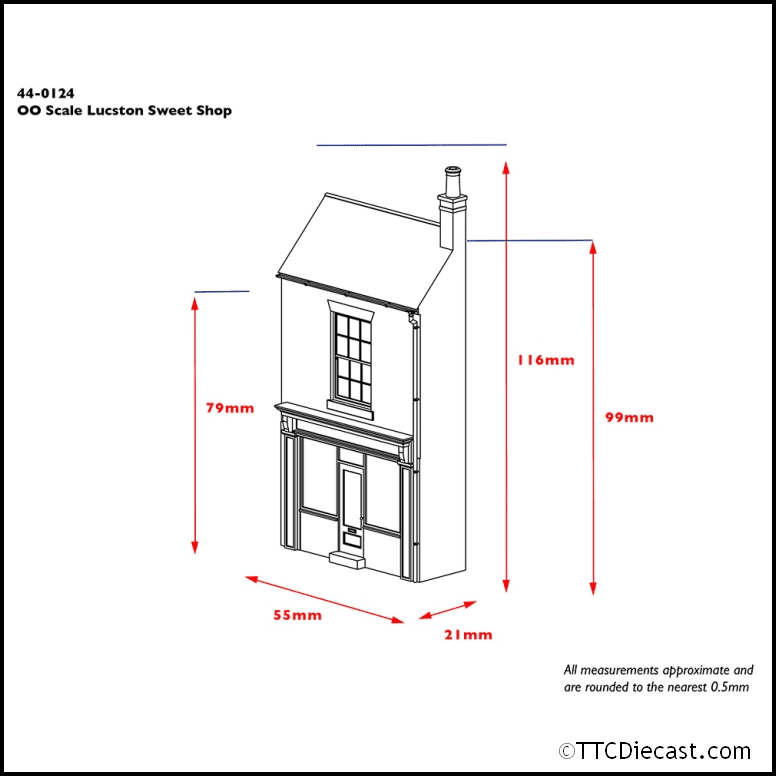 44-0124
OO Scale Lucston Sweet Shop

79mm

116mm

99mm

55mm

21mm

All measurements approximate and are rounded to the nearest 0.5mm

©TTCDiecast.com