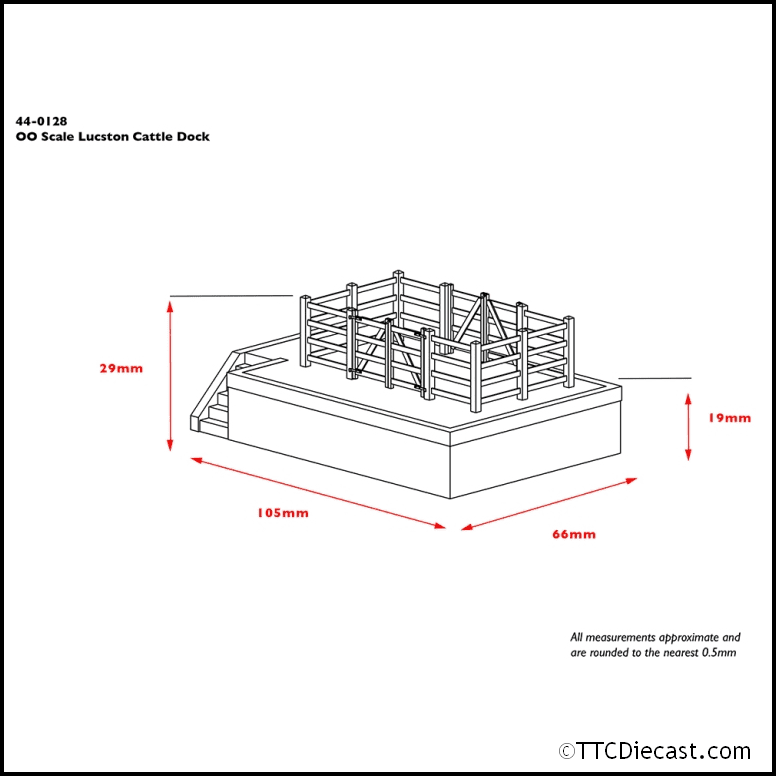 44-0128
OO Scale Lucston Cattle Dock

29mm

19mm

105mm

66mm

All measurements approximate and are rounded to the nearest 0.5mm

©TTCDiecast.com