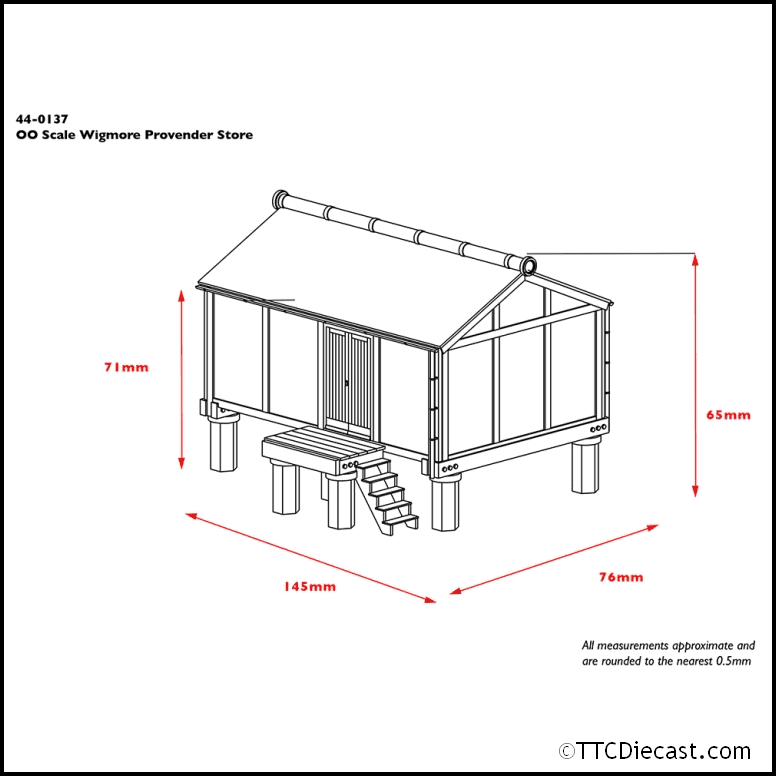 44-0137
OO Scale Wigmore Provender Store

71mm

65mm

145mm

76mm

All measurements approximate and are rounded to the nearest 0.5mm

©TTCDiecast.com