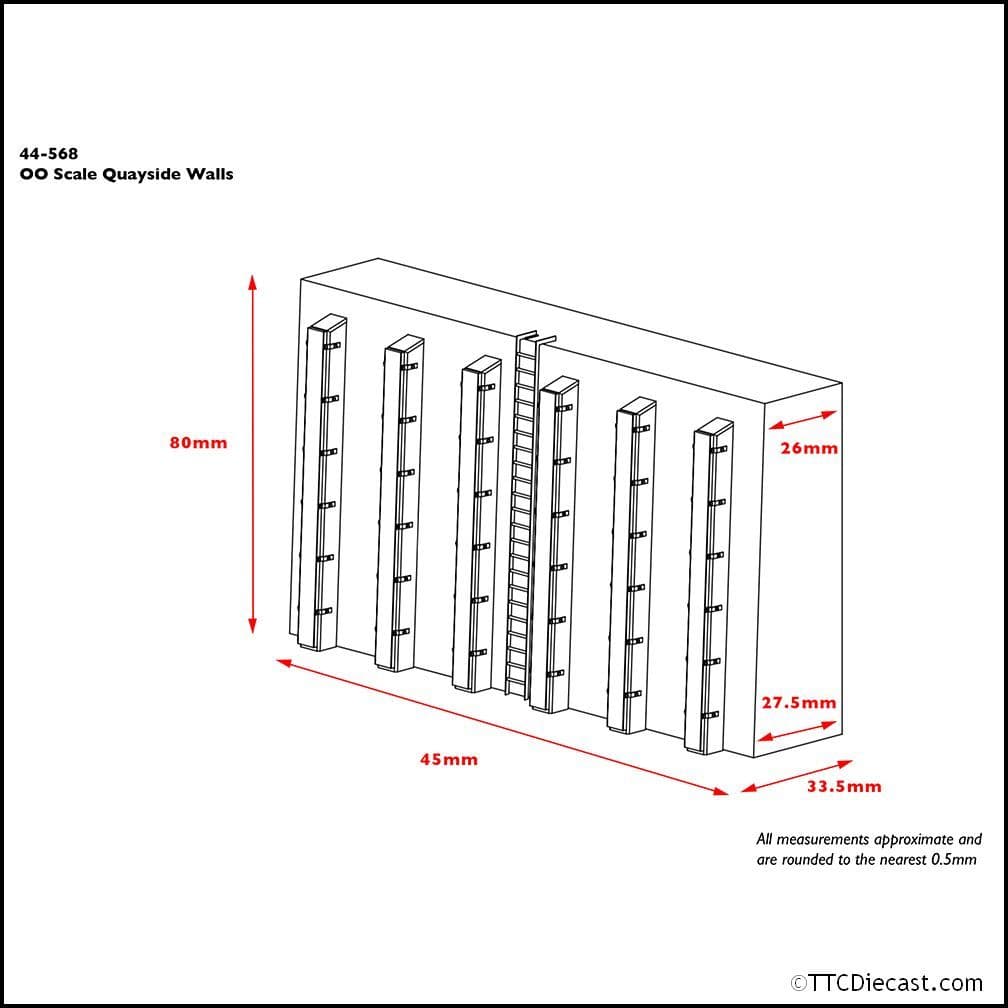 44-568
OO Scale Quayside Walls

80mm

26mm

27.5mm

45mm

33.5mm

All measurements approximate and are rounded to the nearest 0.5mm

©TTCDiecast.com