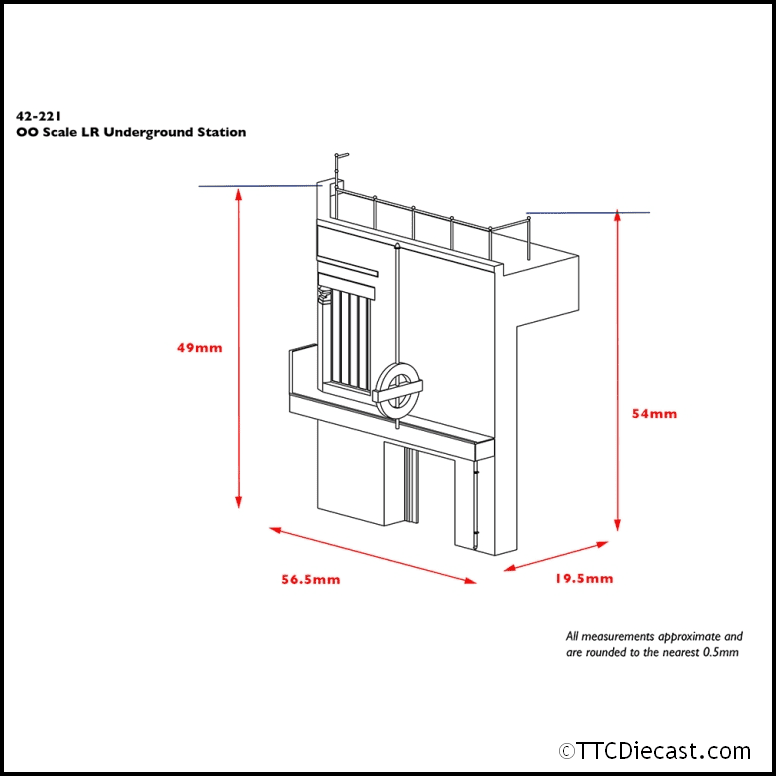 42-221
OO Scale LR Underground Station

49mm

54mm

56.5mm

19.5mm

All measurements approximate and are rounded to the nearest 0.5mm

©TTCDiecast.com