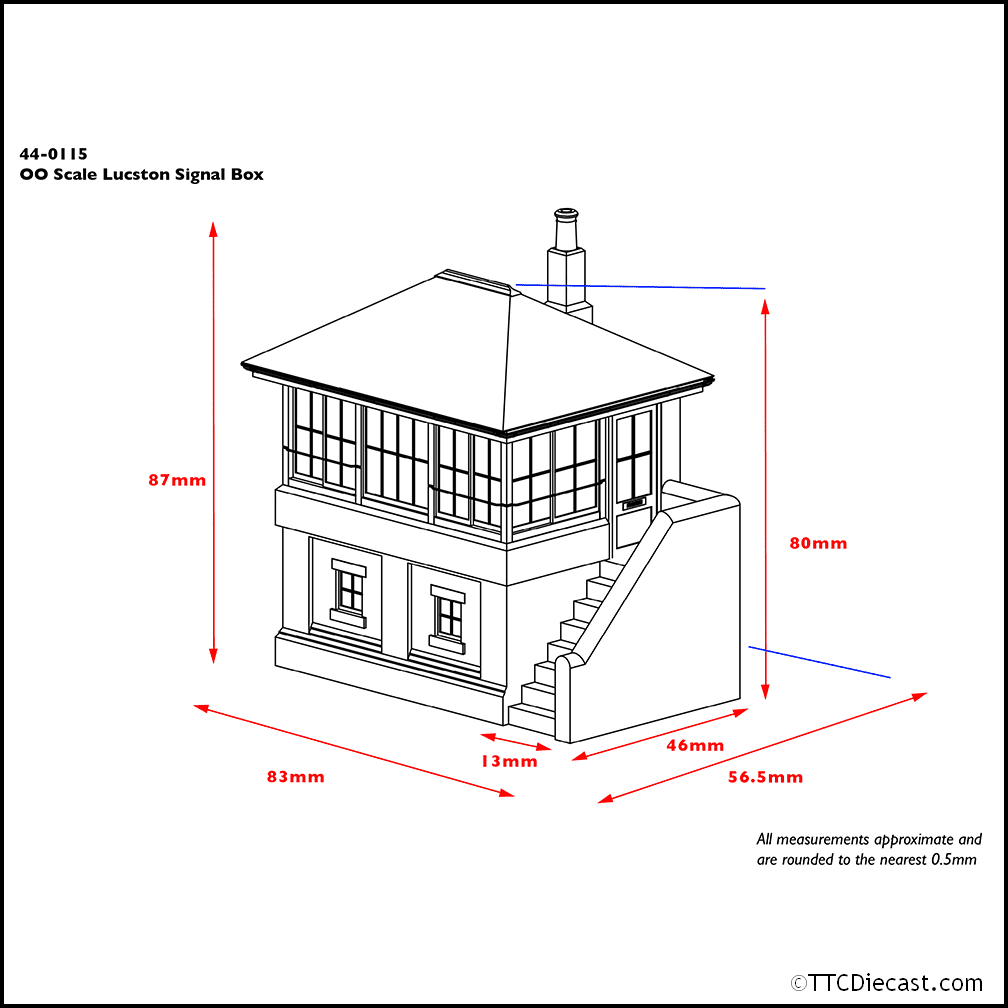 44-0115
OO Scale Lucston Signal Box

87mm

80mm

83mm

13mm

46mm

56.5mm

All measurements approximate and are rounded to the nearest 0.5mm

©TTCDiecast.com