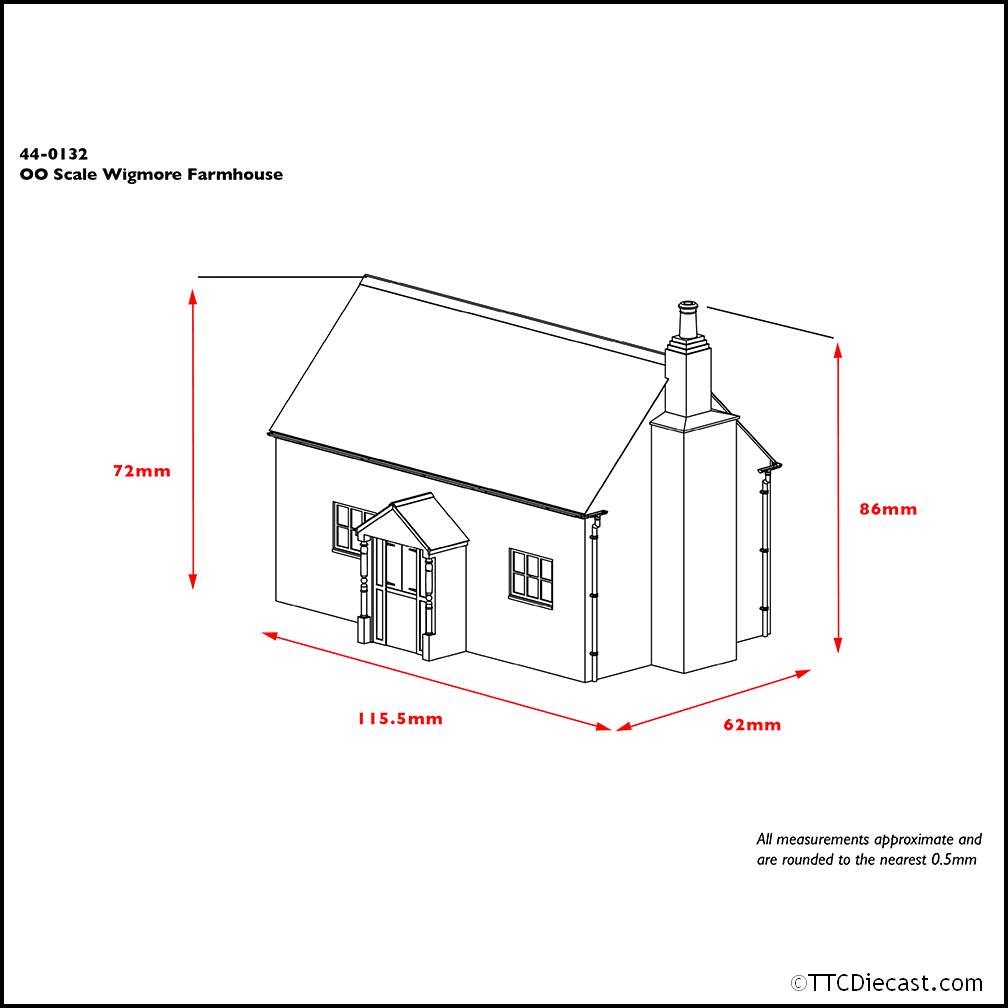 44-0132
OO Scale Wigmore Farmhouse

72mm

86mm

115.5mm

62mm

All measurements approximate and are rounded to the nearest 0.5mm

©TTCDiecast.com