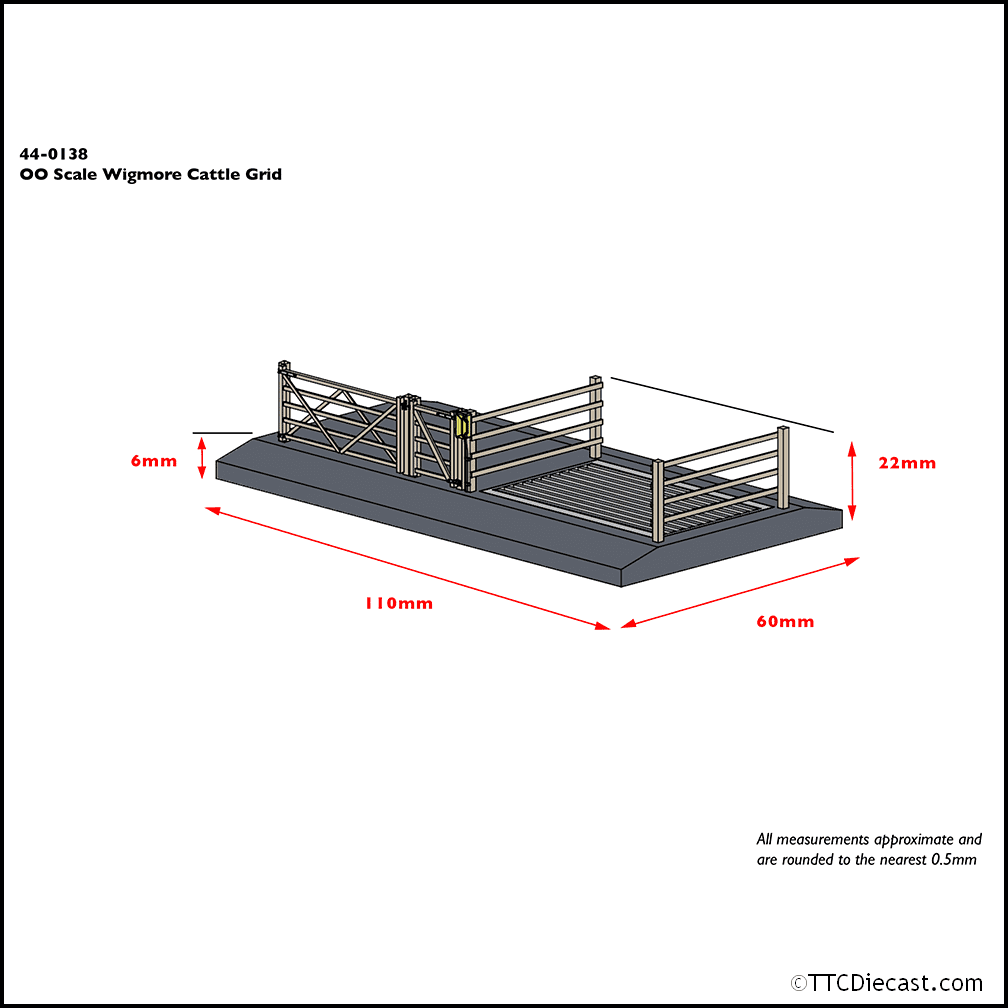 44-0138
OO Scale Wigmore Cattle Grid

6mm

22mm

110mm

60mm

All measurements approximate and are rounded to the nearest 0.5mm

©TTCDiecast.com