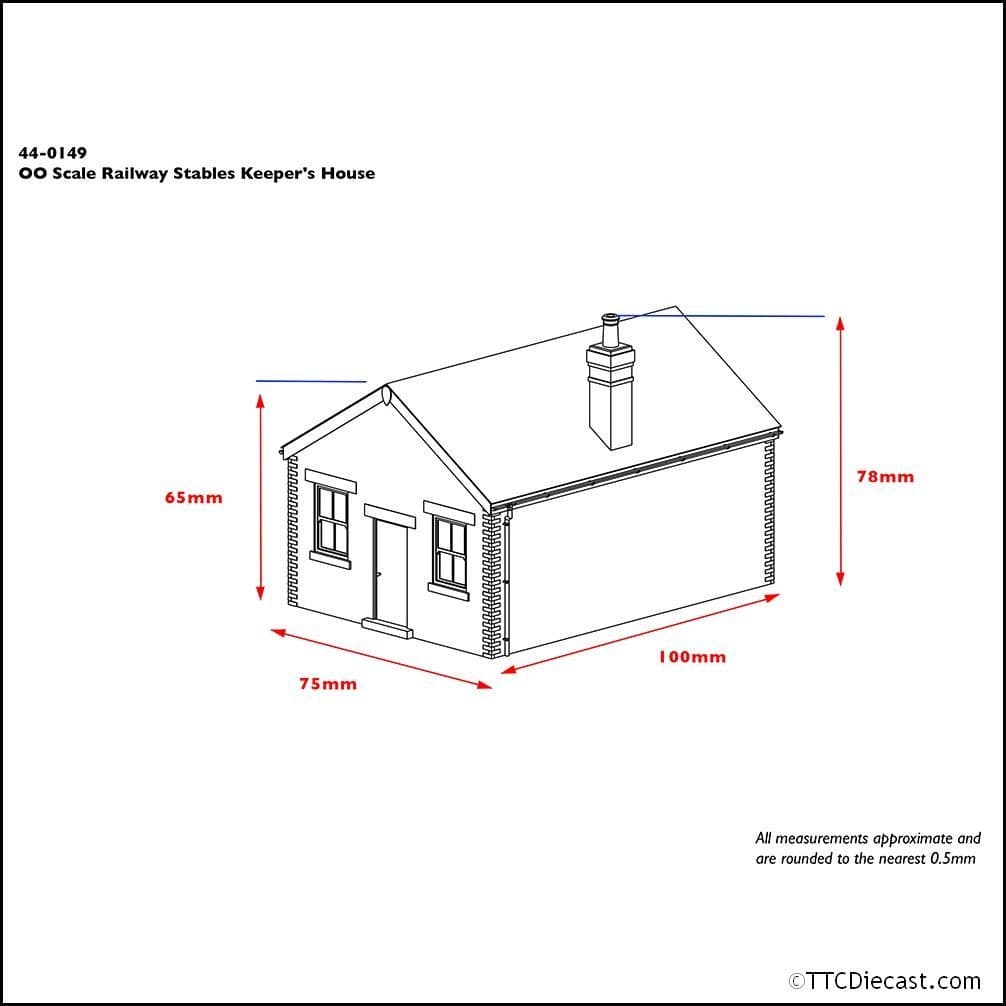 44-0149
OO Scale Railway Stables Keeper's House

65mm

78mm

75mm

100mm

All measurements approximate and are rounded to the nearest 0.5mm

©TTCDiecast.com