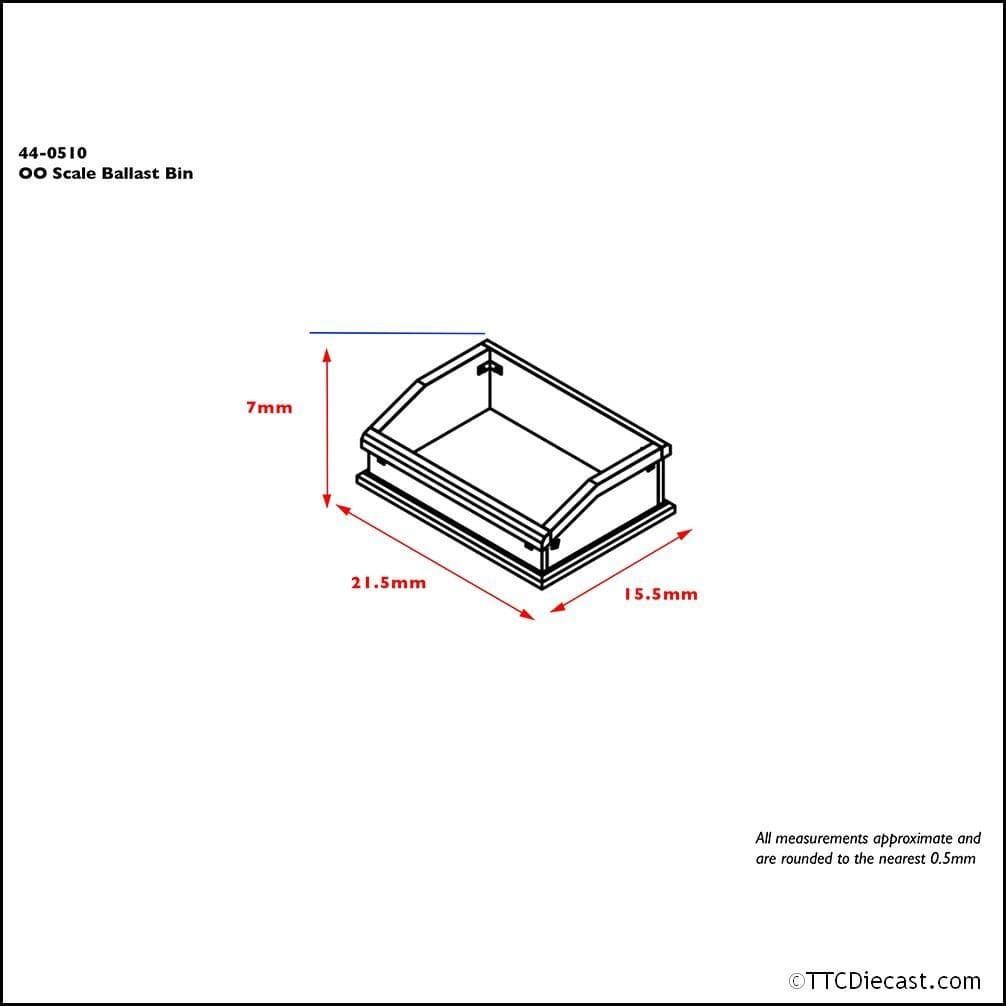 44-0510
OO Scale Ballast Bin

7mm

21.5mm

15.5mm

All measurements approximate and are rounded to the nearest 0.5mm

©TTCDiecast.com