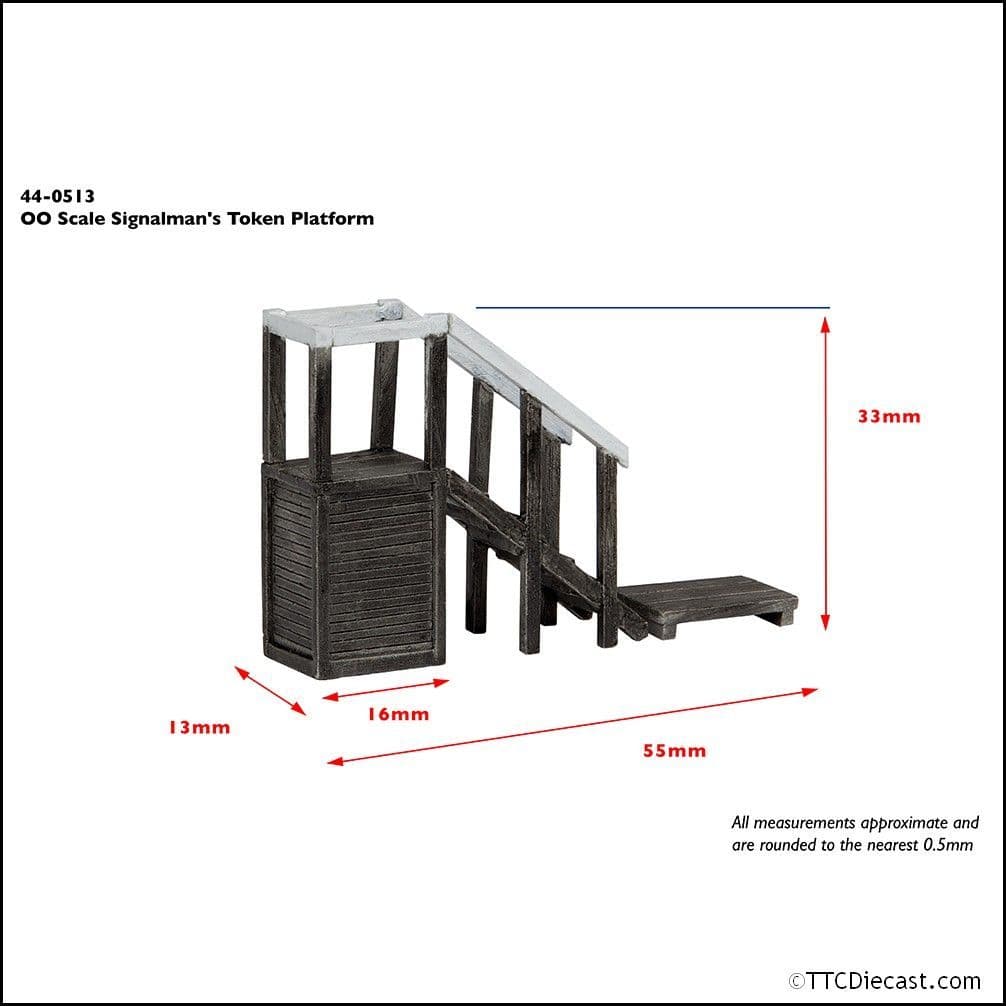 44-0513
OO Scale Signalman's Token Platform

33mm

13mm

16mm

55mm

All measurements approximate and are rounded to the nearest 0.5mm

©TTCDiecast.com