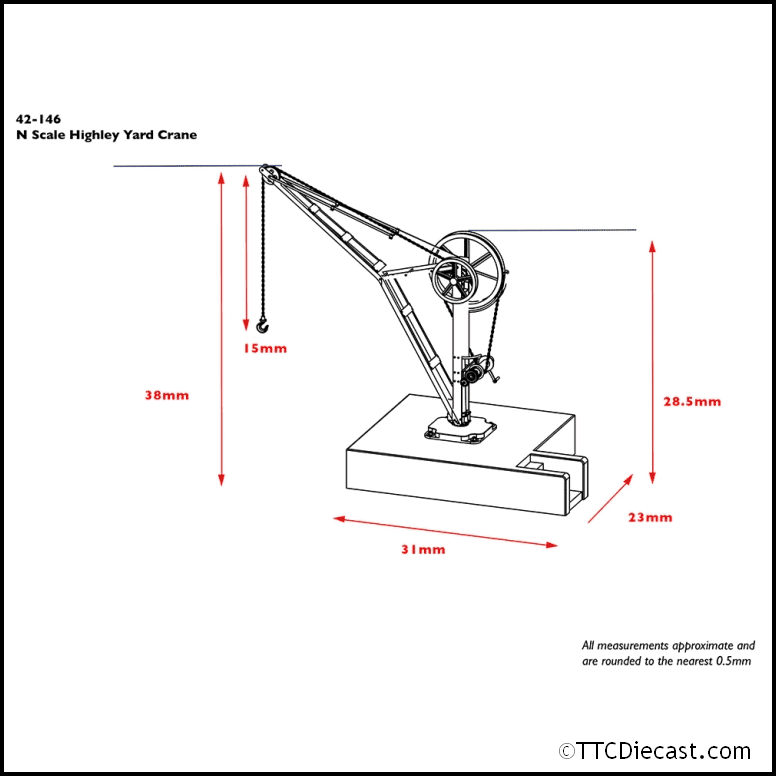 42-146
N Scale Highley Yard Crane

15mm

38mm

28.5mm

23mm

31mm

All measurements approximate and are rounded to the nearest 0.5mm

©TTCDiecast.com