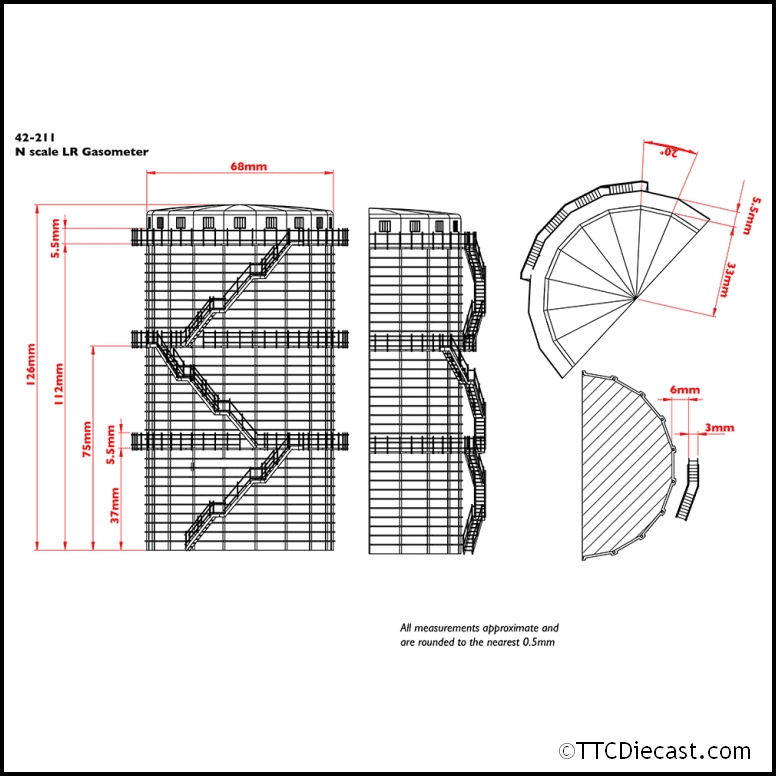 42-211
N scale LR Gasometer

68mm

5.5mm

126mm

112mm

75mm

5.5mm

37mm

20°

5.5mm

33mm

6mm

3mm

All measurements approximate and are rounded to the nearest 0.5mm

©TTCDiecast.com