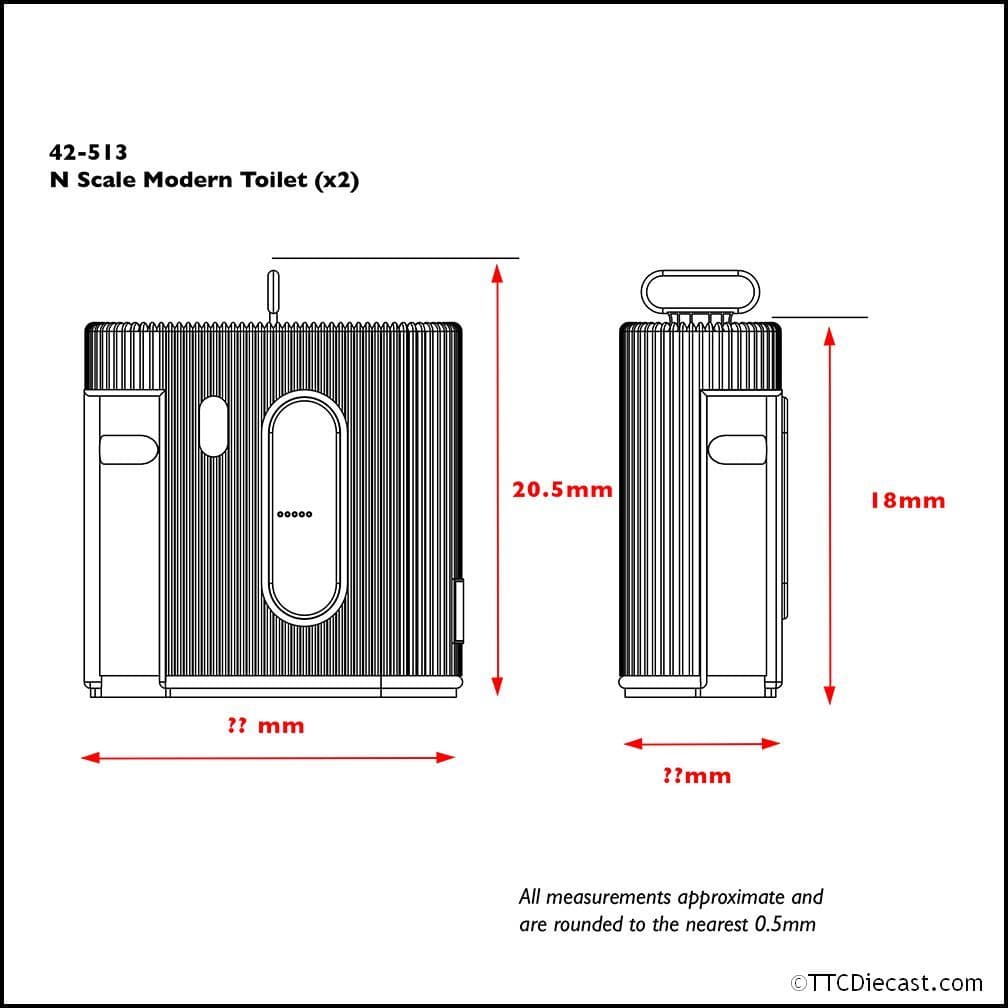 42-513
N Scale Modern Toilet (x2)

20.5mm

18mm

?? mm

??mm

All measurements approximate and are rounded to the nearest 0.5mm

©TTCDiecast.com