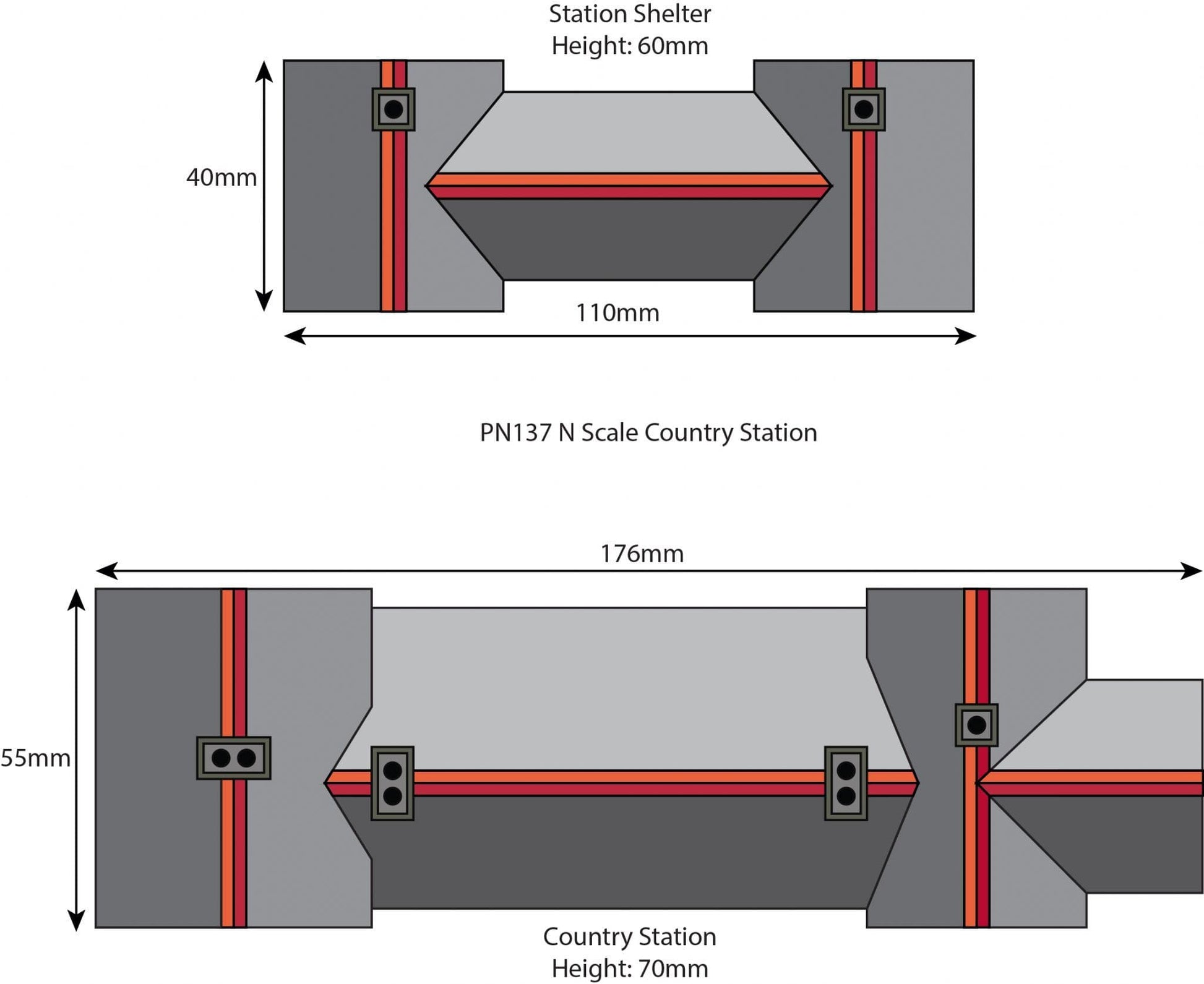 Station Shelter
Height: 60mm

40mm

110mm

PN137 N Scale Country Station

176mm

55mm

Country Station
Height: 70mm