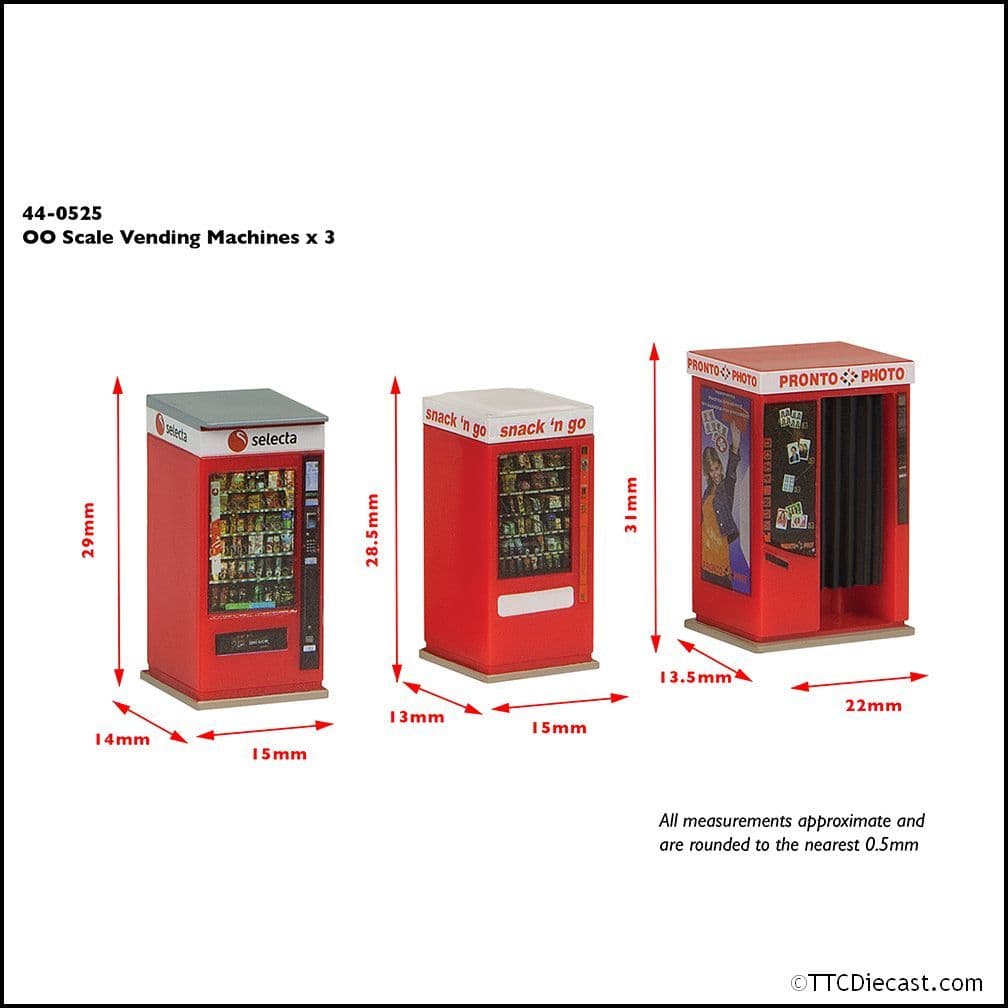 44-0525
OO Scale Vending Machines x 3

selecta
selecta
29mm
14mm
15mm

snack 'n go
snack 'n go
28.5mm
13mm
15mm

PRONTO PHOTO
PRONTO PHOTO
31mm
13.5mm
22mm

All measurements approximate and are rounded to the nearest 0.5mm

©TTCDiecast.com